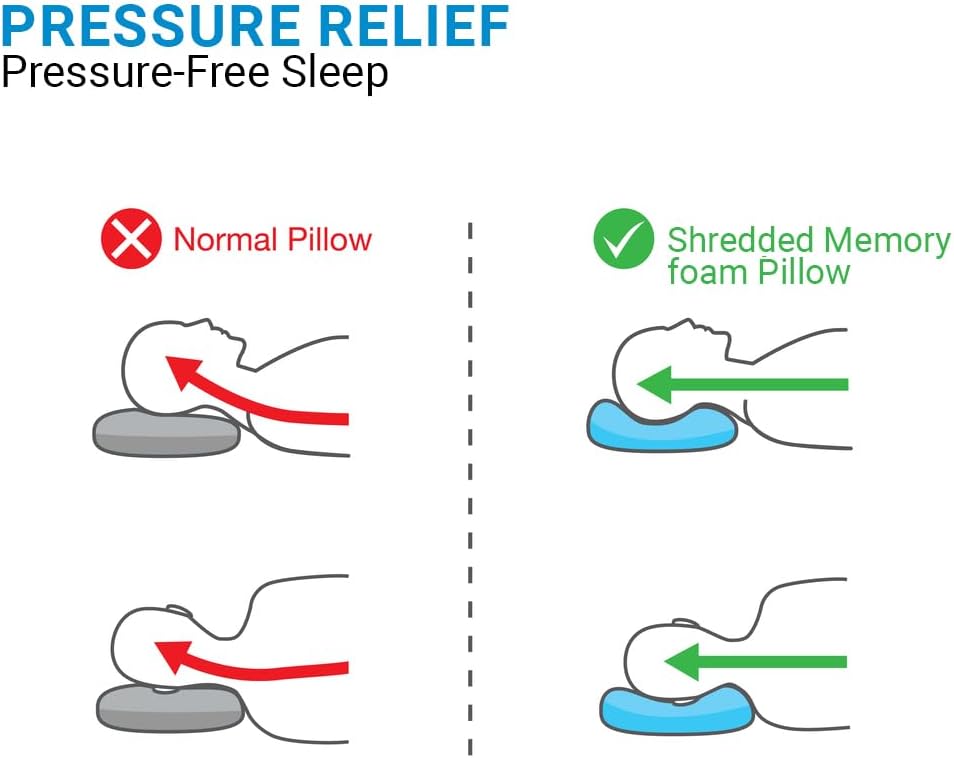 PRESSURE RELIEF
Pressure-Free Sleep

Normal Pillow

Shredded Memory foam Pillow